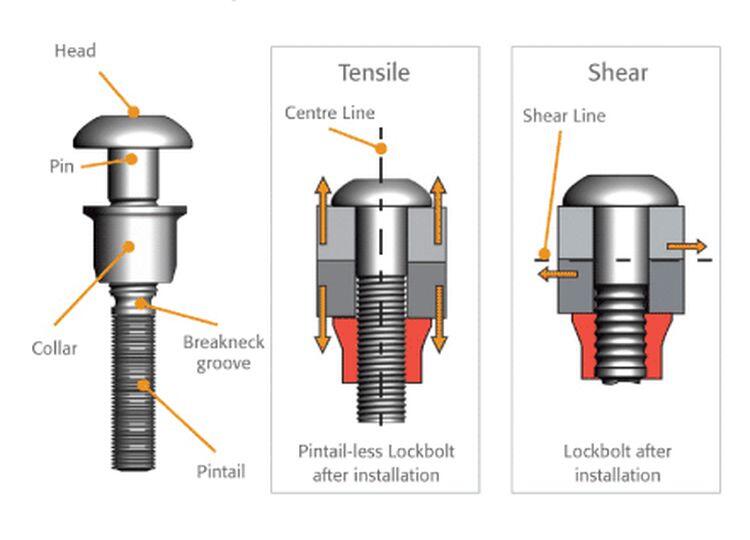 Head

Pin

Collar

Breakneck groove

Pintail

Tensile

Centre Line

Pintail-less Lockbolt after installation

Shear

Shear Line

Lockbolt after installation